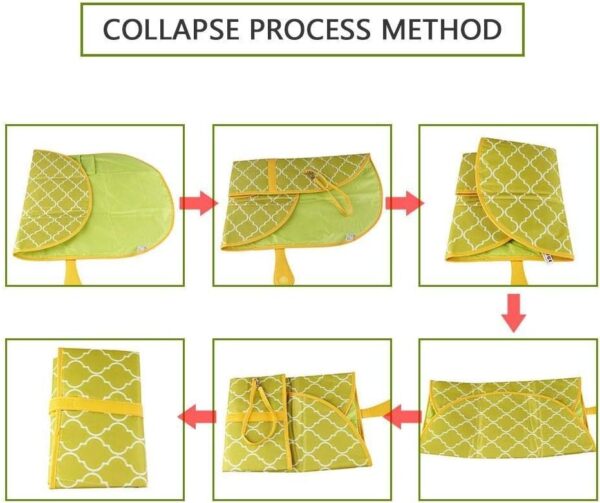 COLLAPSE PROCESS METHOD