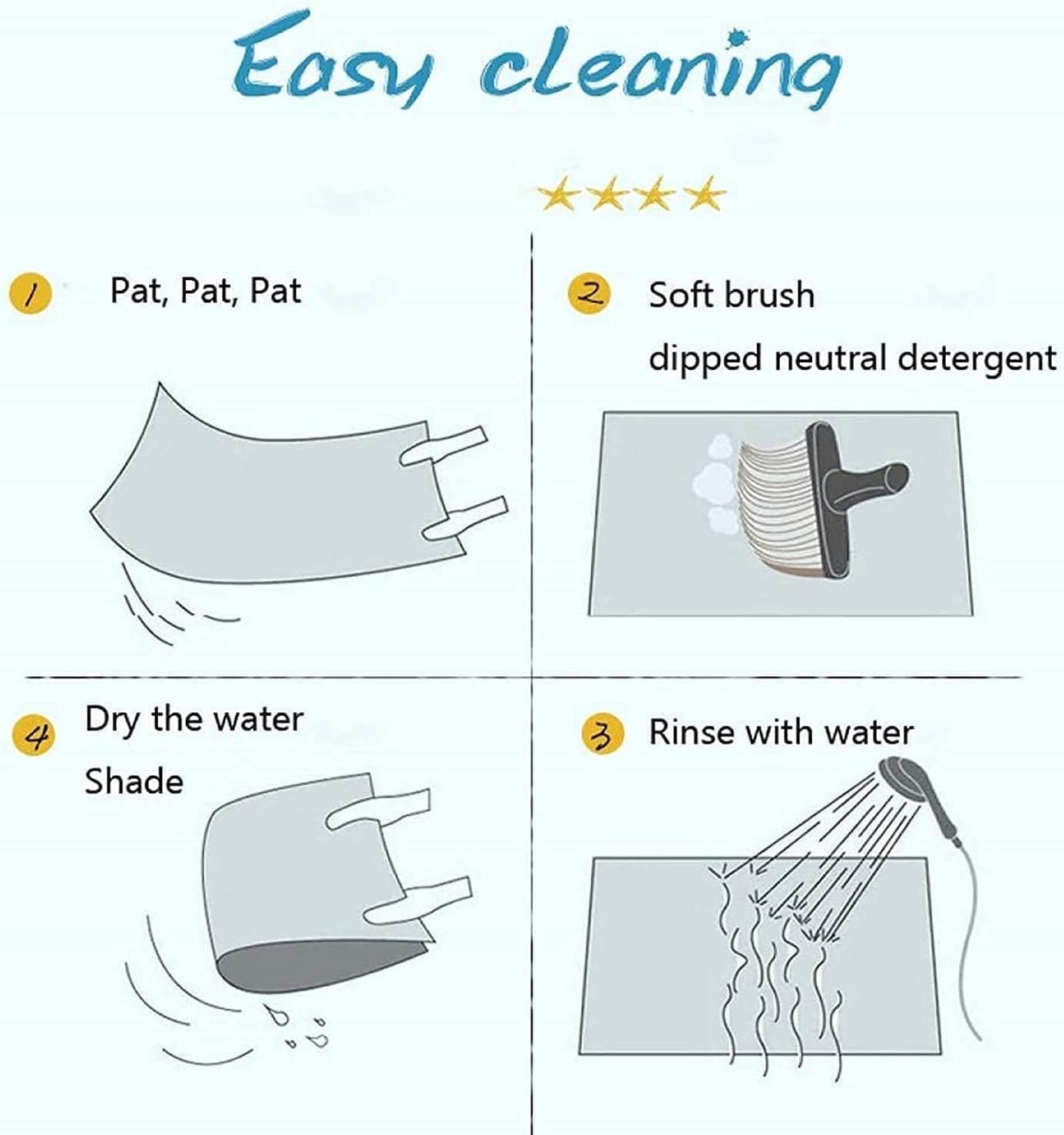 Easy cleaning

★★★★

1 Pat, Pat, Pat

2 Soft brush
dipped neutral detergent

4 Dry the water
Shade

3 Rinse with water