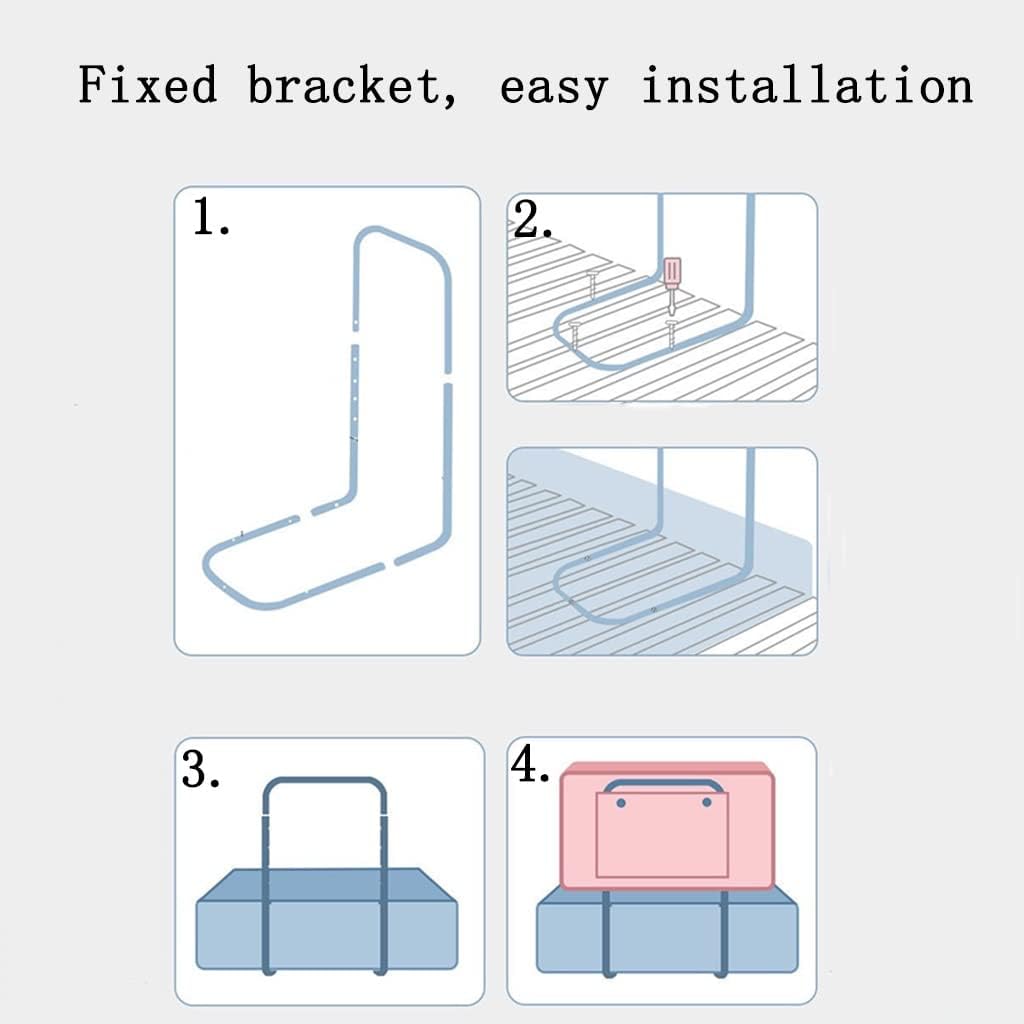 Fixed bracket, easy installation

1.

2.

3.

4.