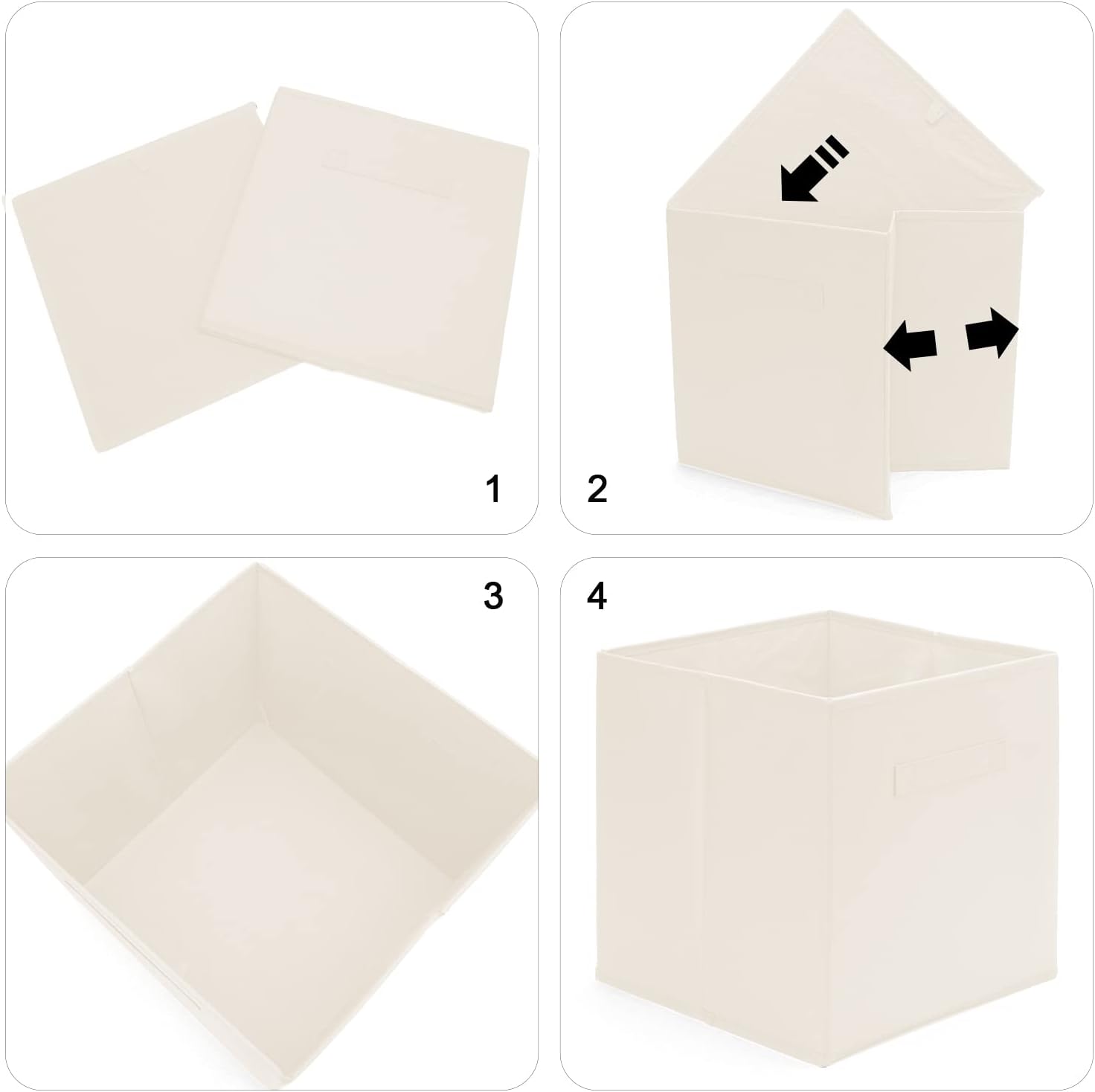 1

2

3

4