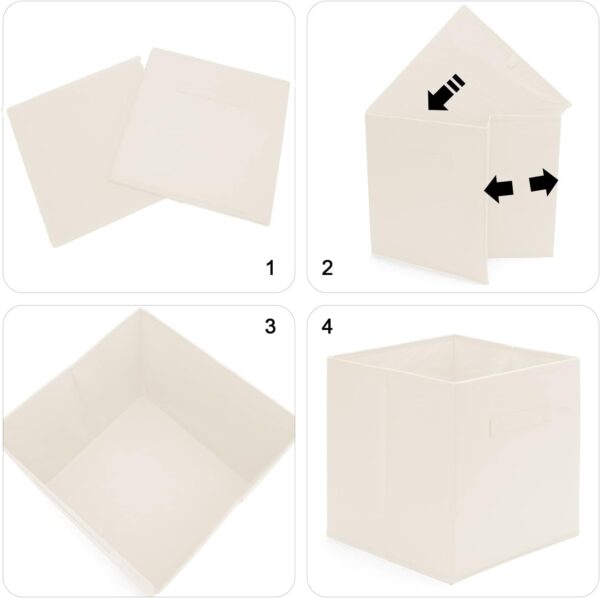 1

2

3

4