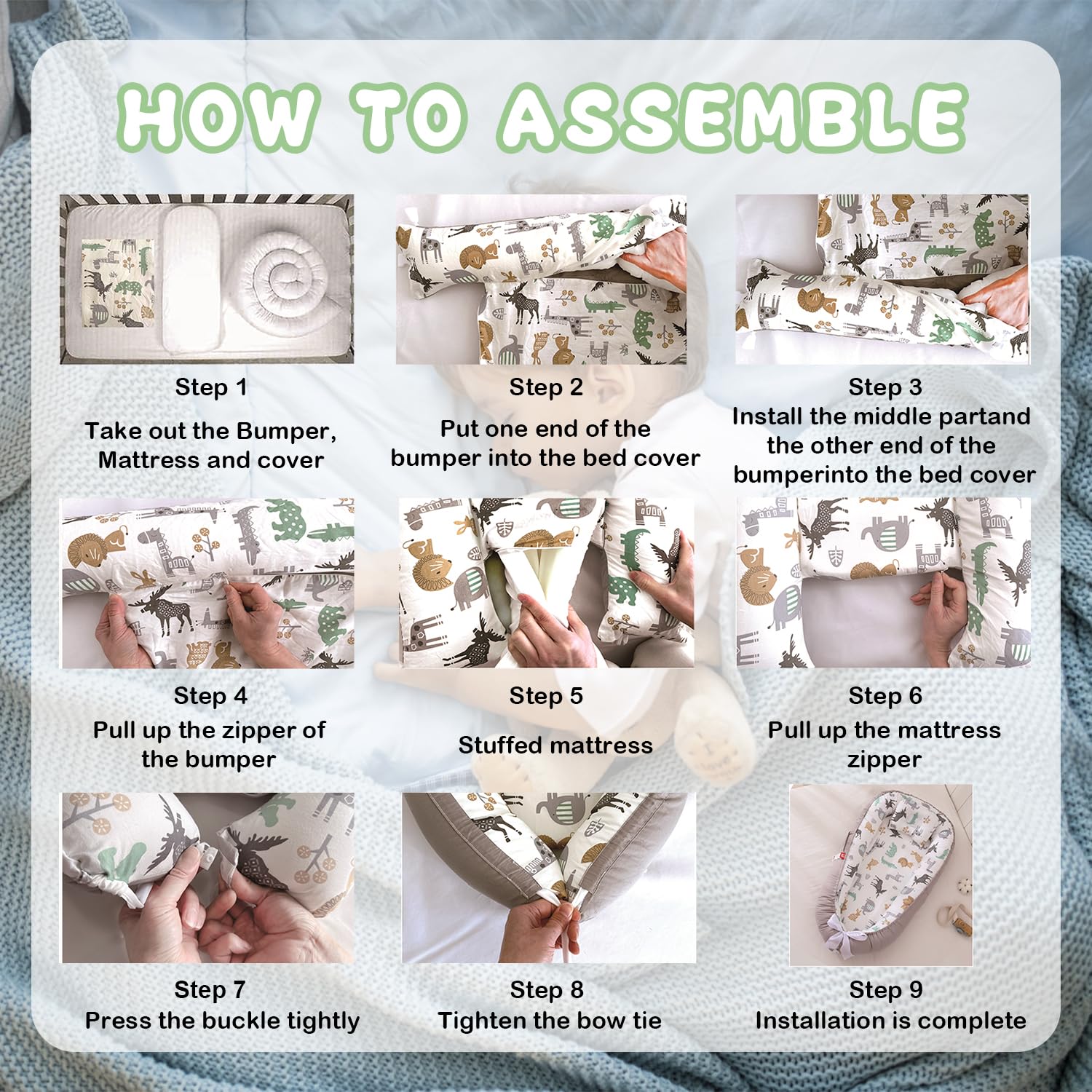 HOW TO ASSEMBLE

Step 1
Take out the Bumper, Mattress and cover

Step 2
Put one end of the bumper into the bed cover

Step 3
Install the middle partand the other end of the bumperinto the bed cover

Step 4
Pull up the zipper of the bumper

Step 5
Stuffed mattress

Step 6
Pull up the mattress zipper

Step 7
Press the buckle tightly

Step 8
Tighten the bow tie

Step 9
Installation is complete