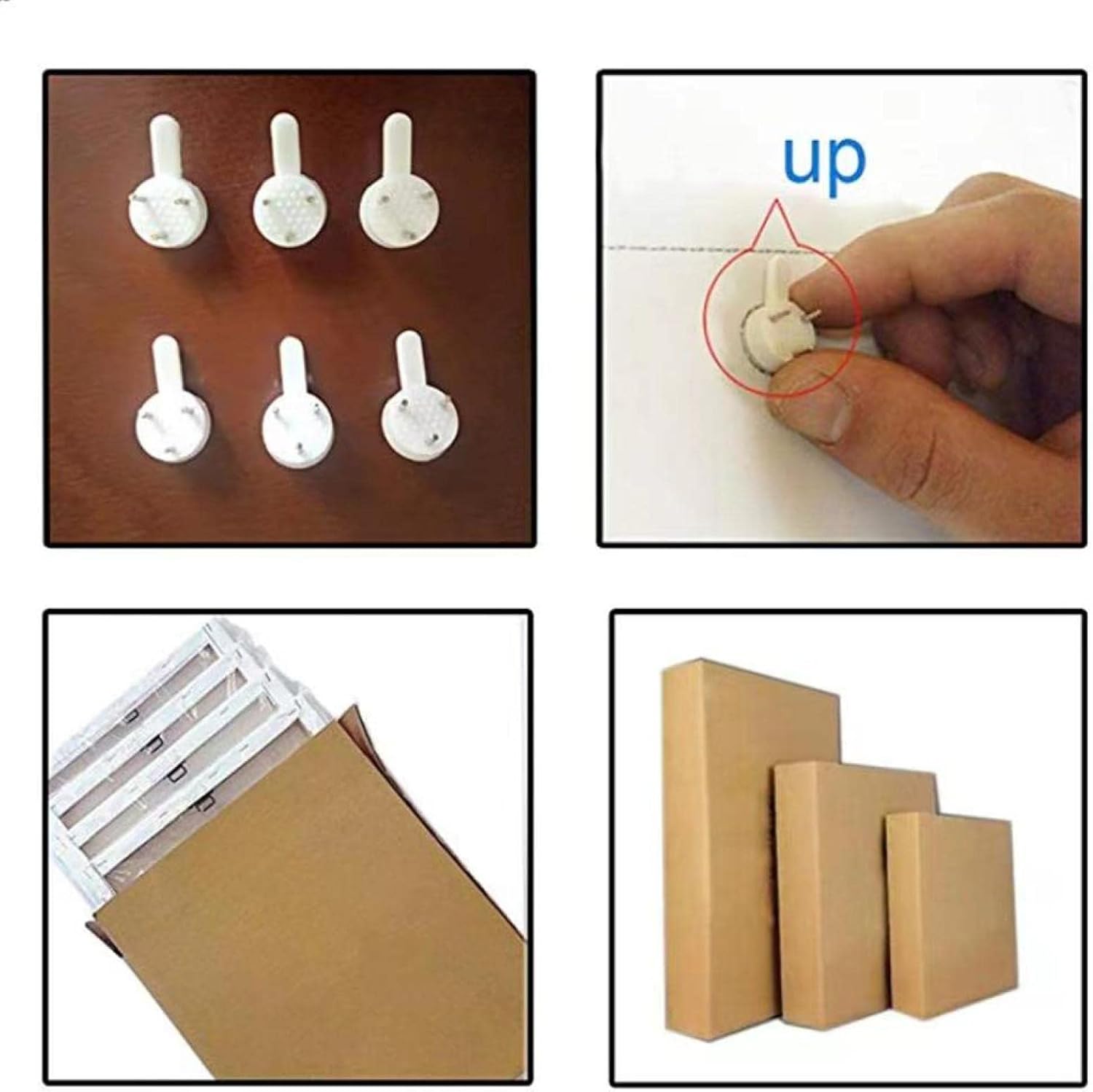 up