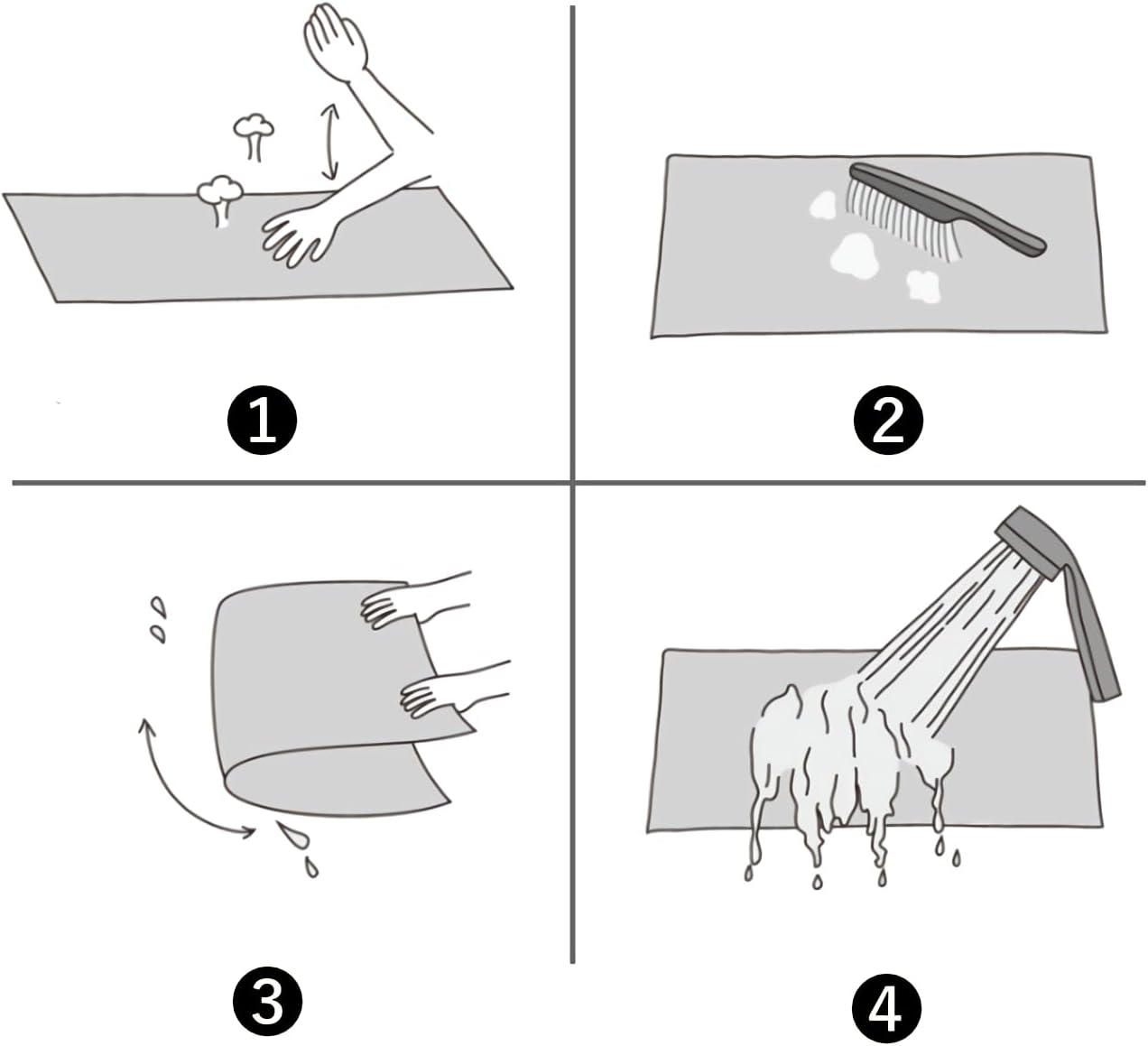 1

2

3

4