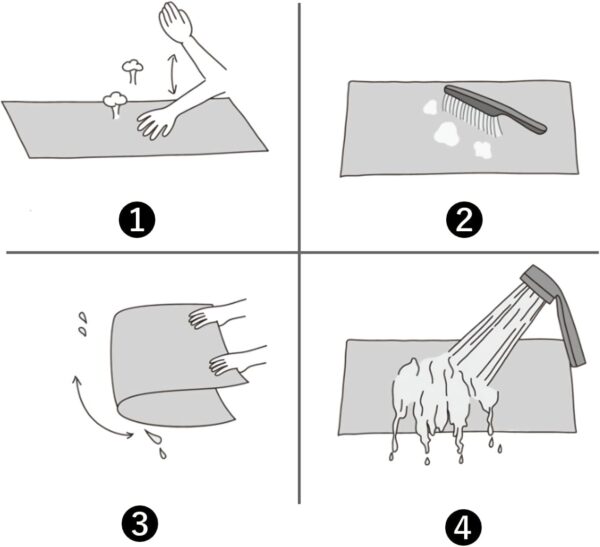 1

2

3

4