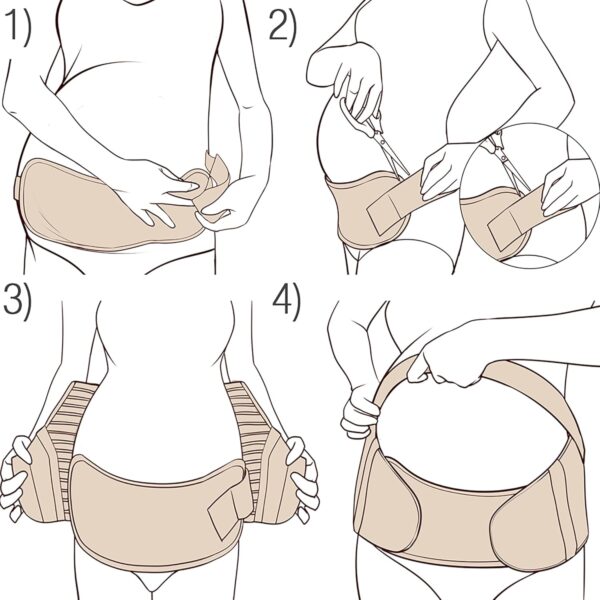 1)

2)

3)

4)