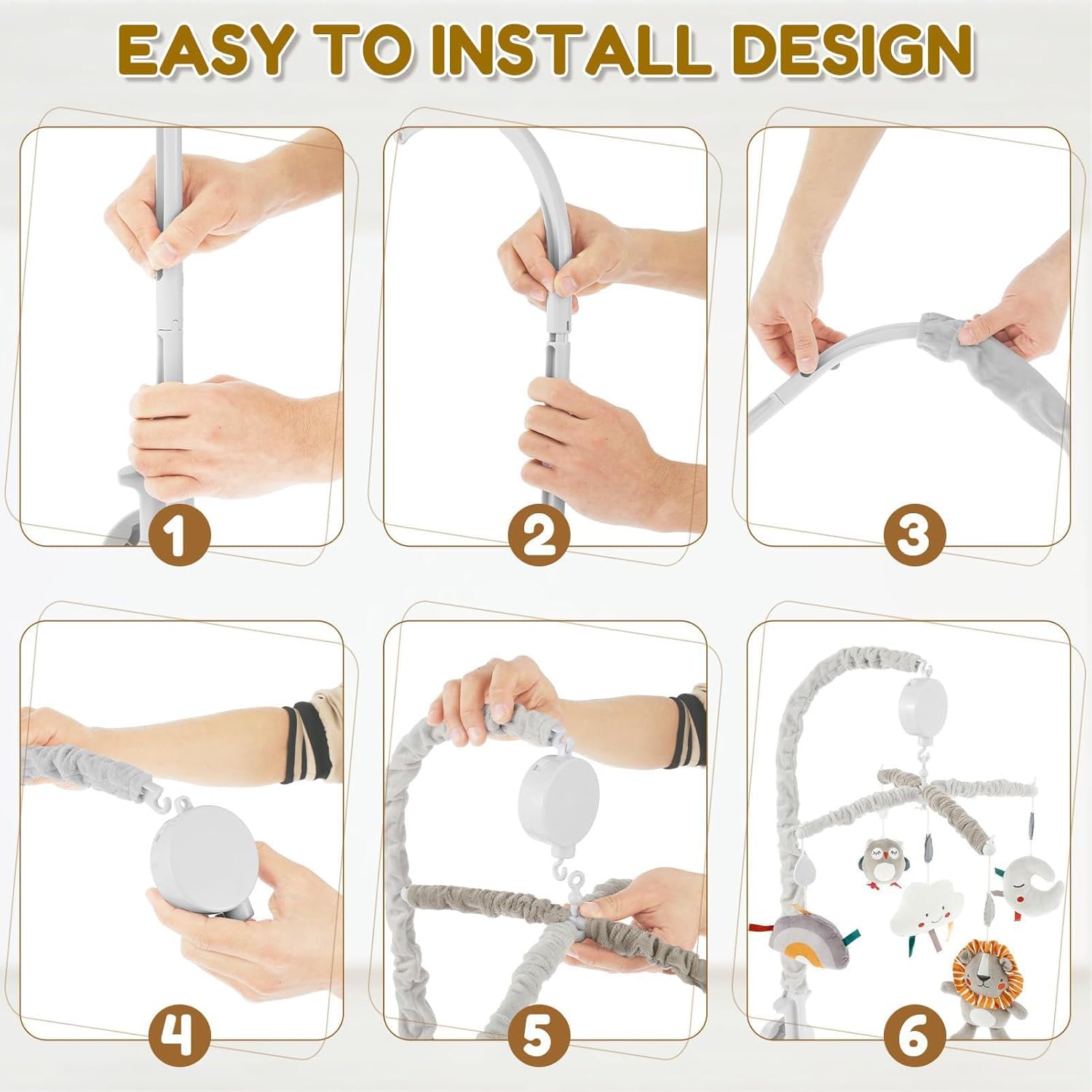 EASY TO INSTALL DESIGN

1

2

3

4

5

6