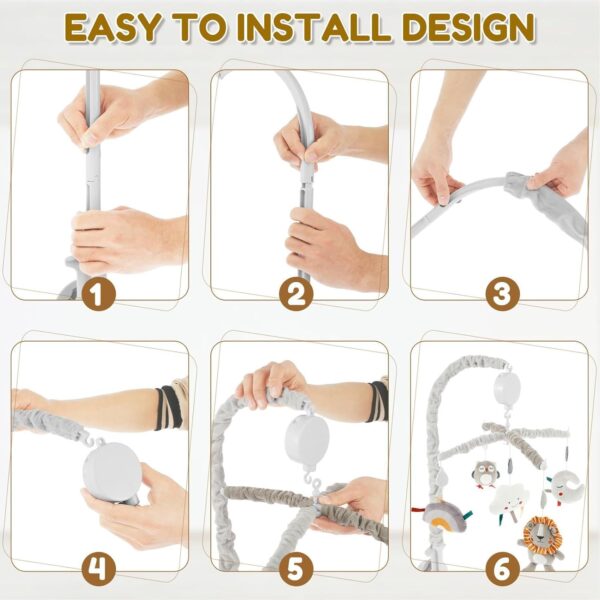 EASY TO INSTALL DESIGN

1

2

3

4

5

6