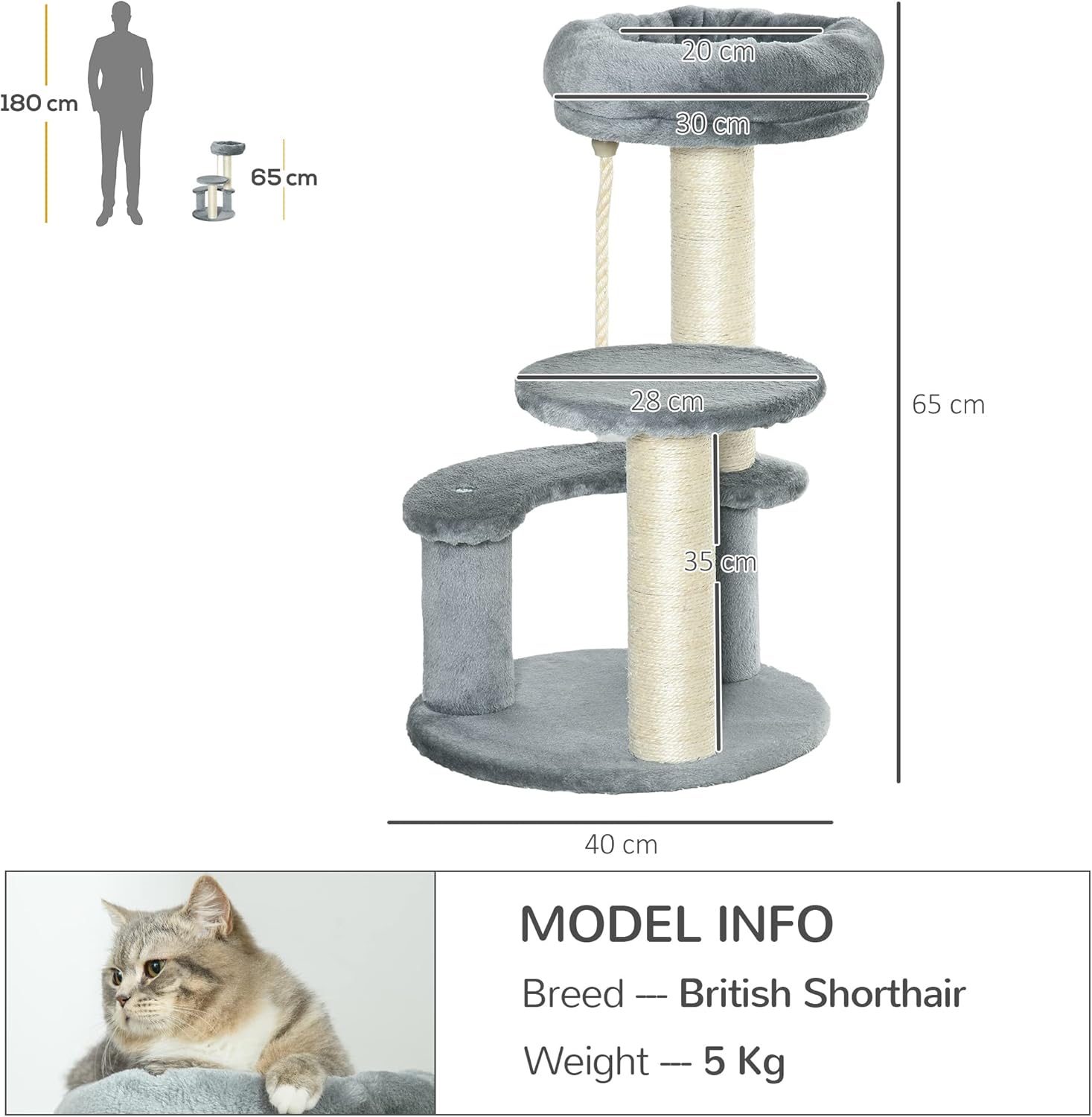 180 cm

65 cm

20 cm

30 cm

28 cm

35 cm

65 cm

40 cm

MODEL INFO

Breed --- British Shorthair

Weight --- 5 Kg