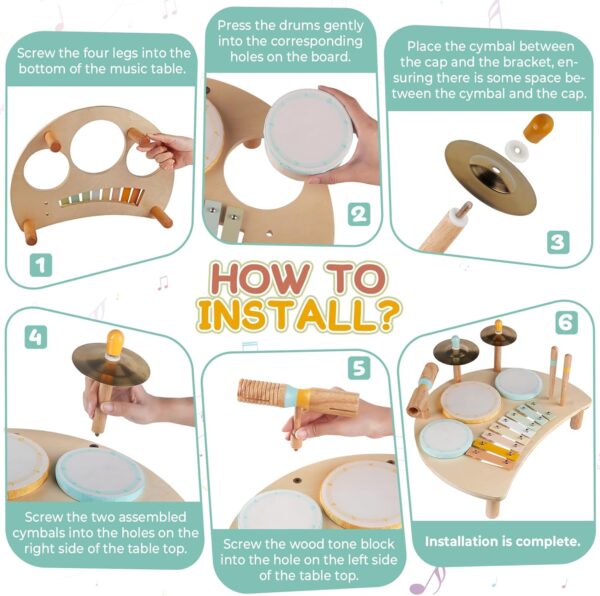 Screw the four legs into the bottom of the music table.

1

Press the drums gently into the corresponding holes on the board.

2

Place the cymbal between the cap and the bracket, ensuring there is some space between the cymbal and the cap.

3

HOW TO INSTALL?

4

Screw the two assembled cymbals into the holes on the right side of the table top.

5

Screw the wood tone block into the hole on the left side of the table top.

6

Installation is complete.