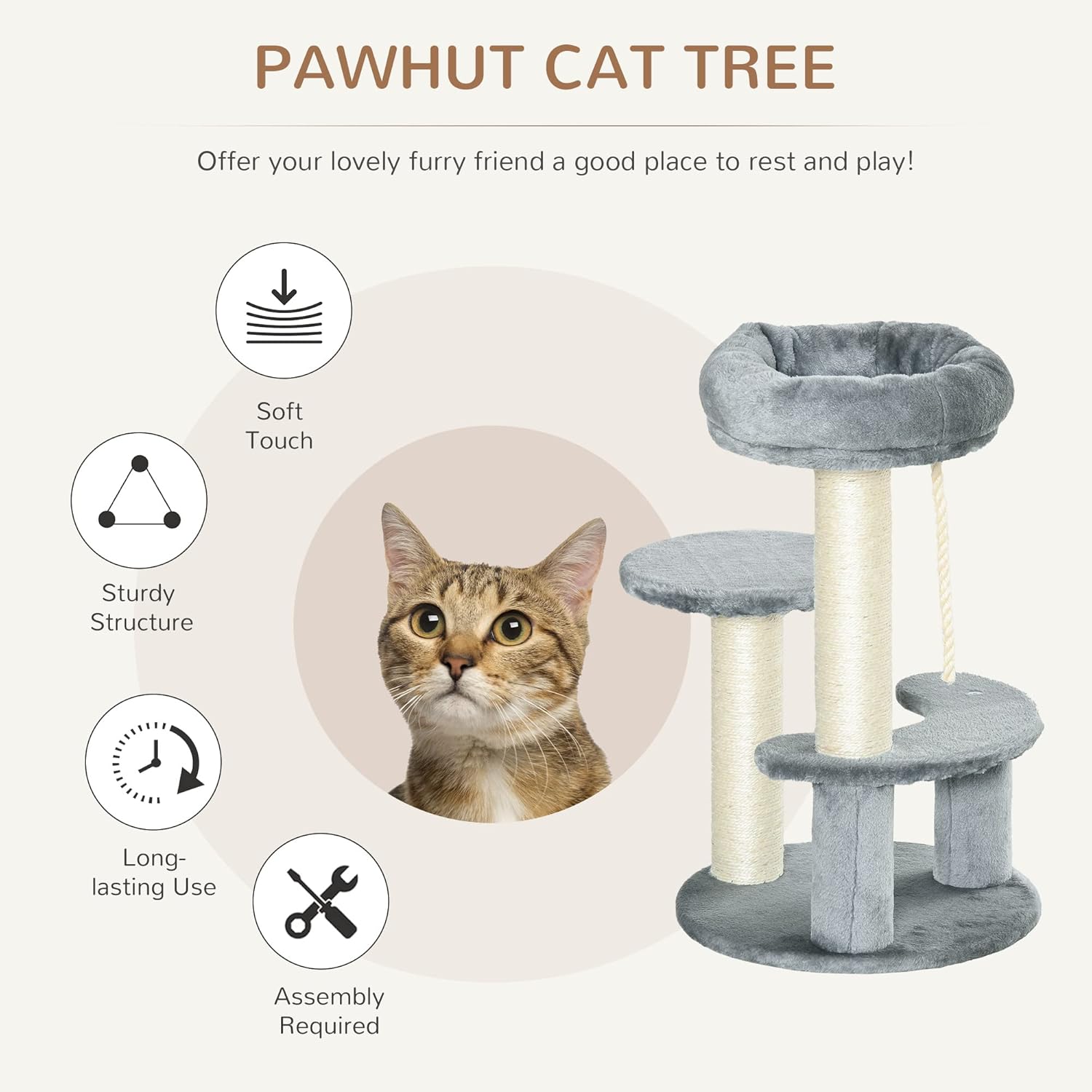 PAWHUT CAT TREE

Offer your lovely furry friend a good place to rest and play!

Soft Touch

Sturdy Structure

Long-lasting Use

Assembly Required