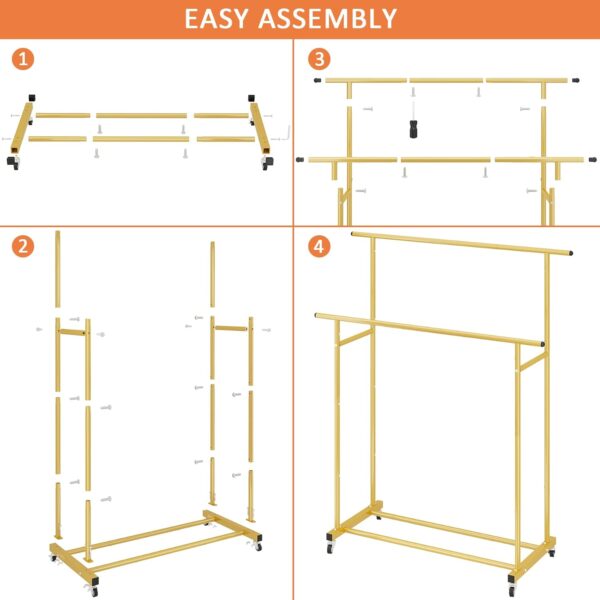 EASY ASSEMBLY

1

3

2

4