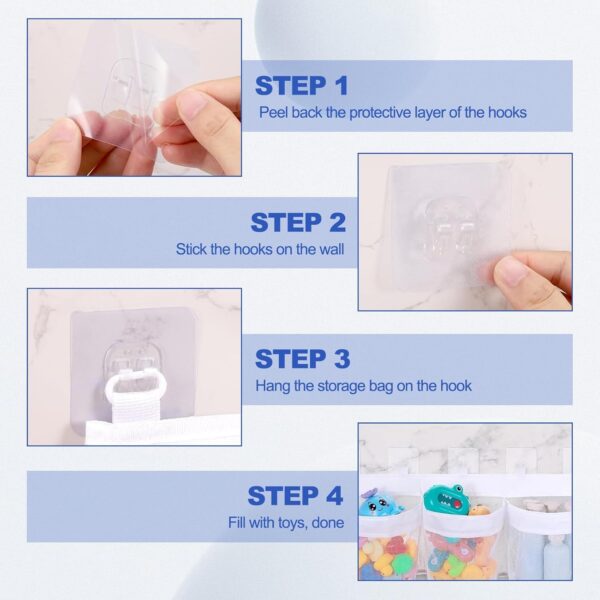 STEP 1
Peel back the protective layer of the hooks

STEP 2
Stick the hooks on the wall

STEP 3
Hang the storage bag on the hook

STEP 4
Fill with toys, done