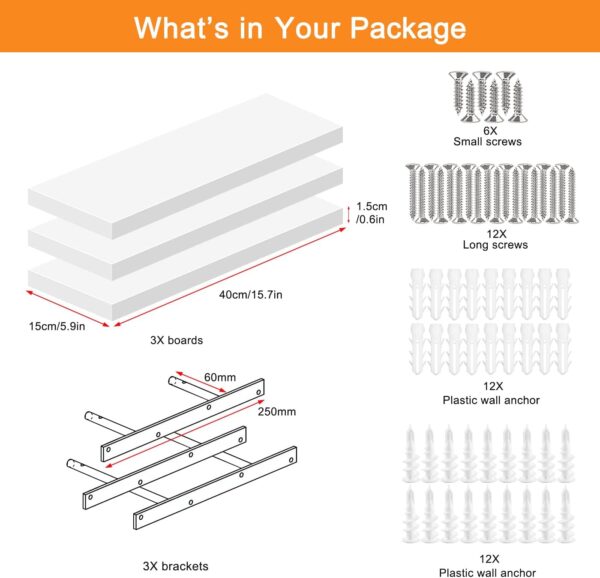 What's in Your Package

1.5cm
/0.6in

40cm/15.7in

15cm/5.9in

3X boards

60mm

250mm

3X brackets

6X
Small screws

12X
Long screws

12X
Plastic wall anchor

12X
Plastic wall anchor