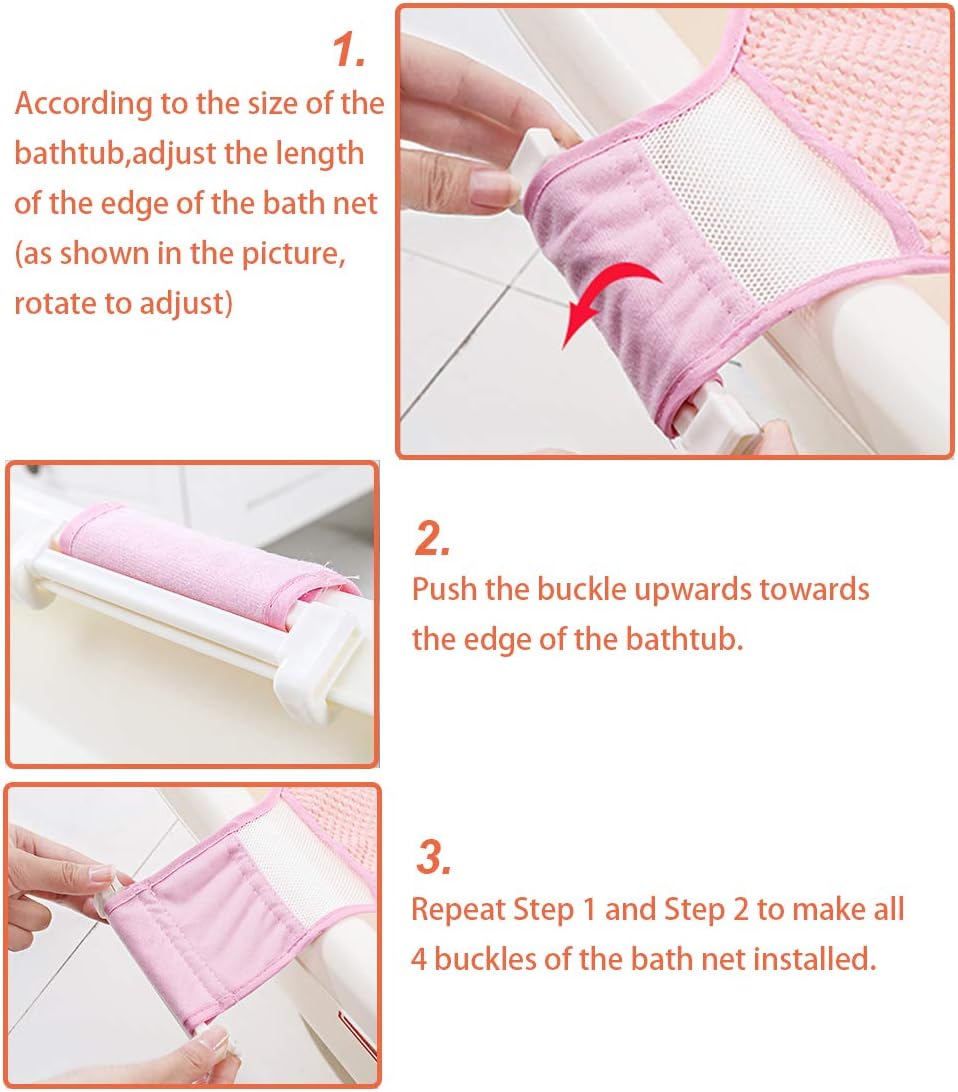 1.
According to the size of the bathtub,adjust the length of the edge of the bath net (as shown in the picture, rotate to adjust)

2.
Push the buckle upwards towards the edge of the bathtub.

3.
Repeat Step 1 and Step 2 to make all 4 buckles of the bath net installed.