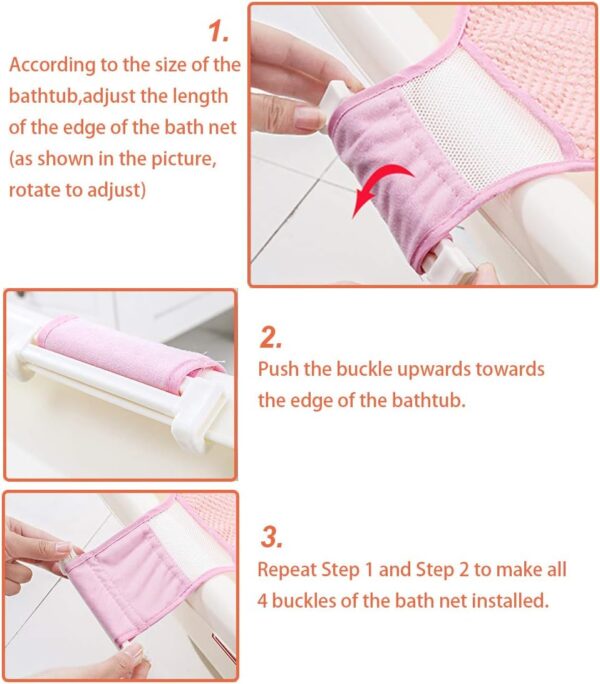 1.

According to the size of the bathtub,adjust the length of the edge of the bath net (as shown in the picture, rotate to adjust)

2.

Push the buckle upwards towards the edge of the bathtub.

3.

Repeat Step 1 and Step 2 to make all 4 buckles of the bath net installed.