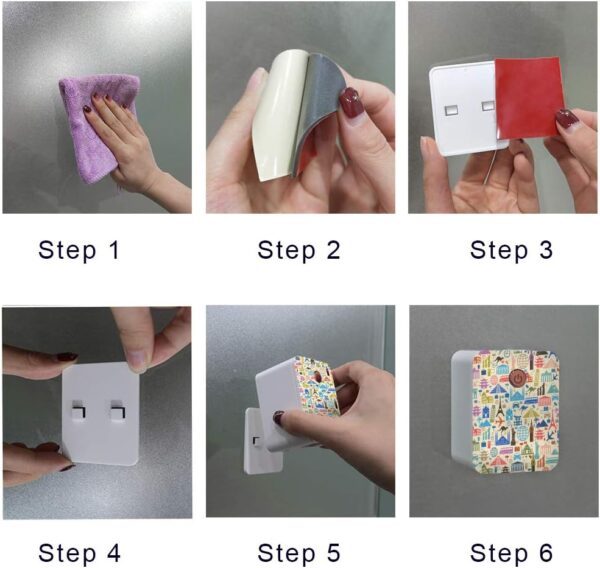 Step 1

Step 2

Step 3

Step 4

Step 5

Step 6