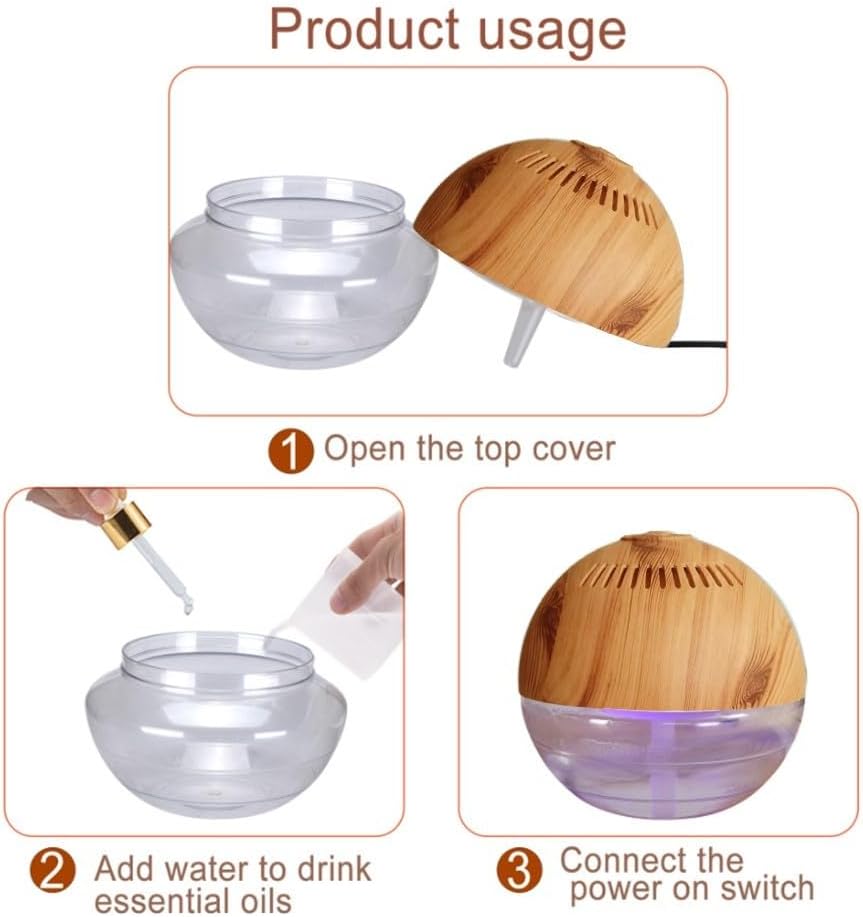 Product usage

1 Open the top cover

2 Add water to drink essential oils

3 Connect the power on switch