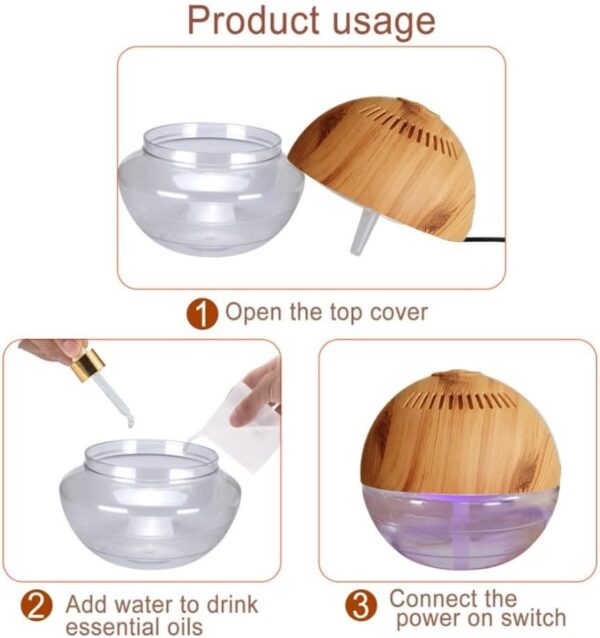 Product usage

1 Open the top cover

2 Add water to drink essential oils

3 Connect the power on switch