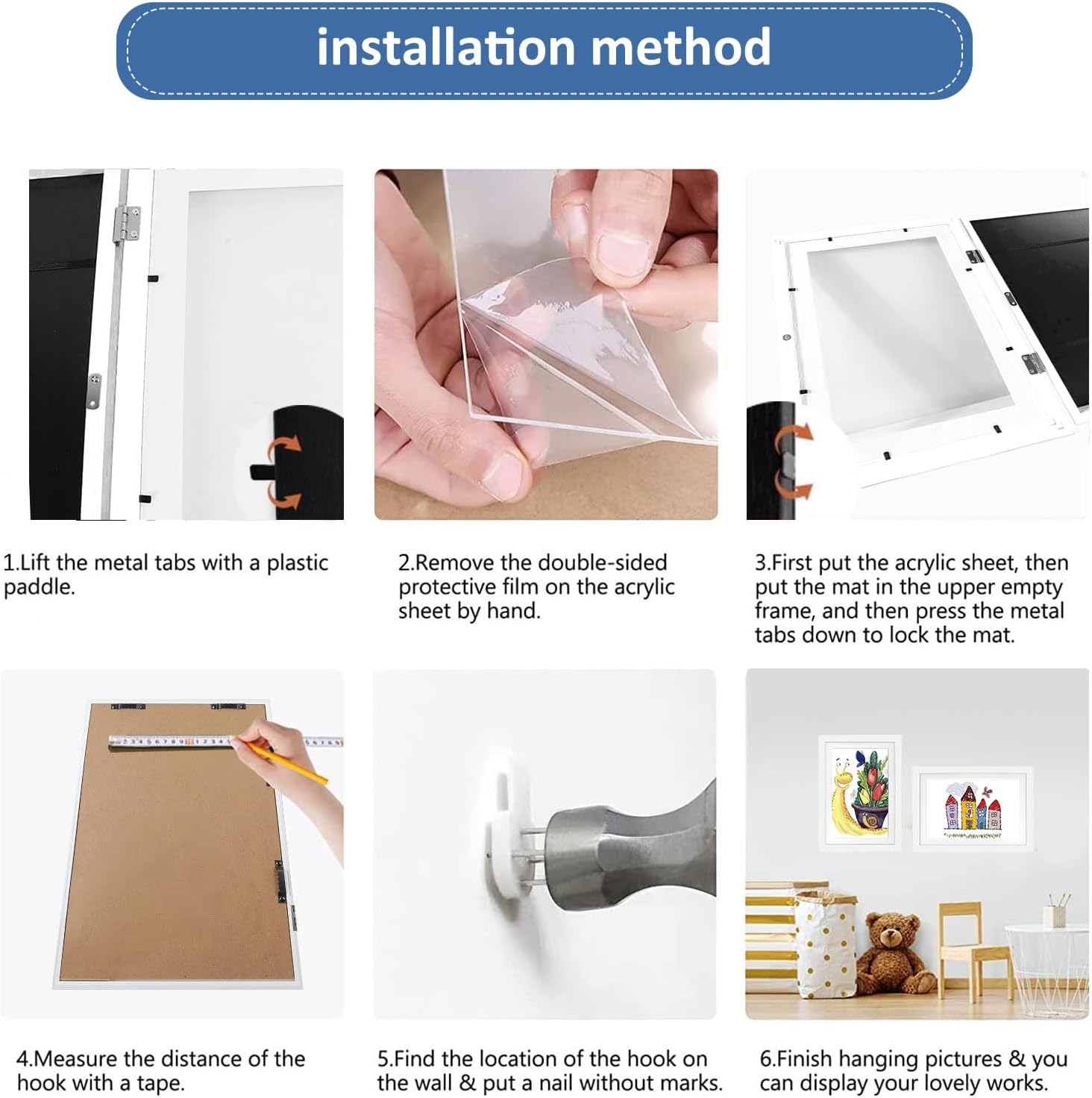 installation method

1.Lift the metal tabs with a plastic paddle.

2.Remove the double-sided protective film on the acrylic sheet by hand.

3.First put the acrylic sheet, then put the mat in the upper empty frame, and then press the metal tabs down to lock the mat.

4.Measure the distance of the hook with a tape.

5.Find the location of the hook on the wall & put a nail without marks.

6.Finish hanging pictures & you can display your lovely works.