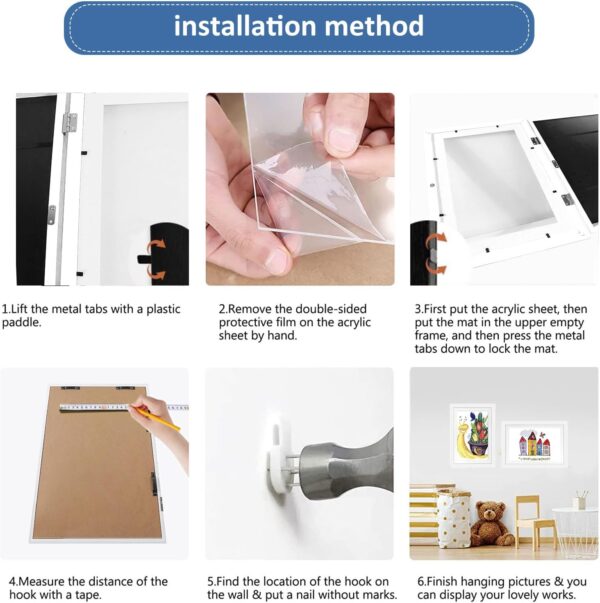 installation method

1.Lift the metal tabs with a plastic paddle.

2.Remove the double-sided protective film on the acrylic sheet by hand.

3.First put the acrylic sheet, then put the mat in the upper empty frame, and then press the metal tabs down to lock the mat.

4.Measure the distance of the hook with a tape.

5.Find the location of the hook on the wall & put a nail without marks.

6.Finish hanging pictures & you can display your lovely works.