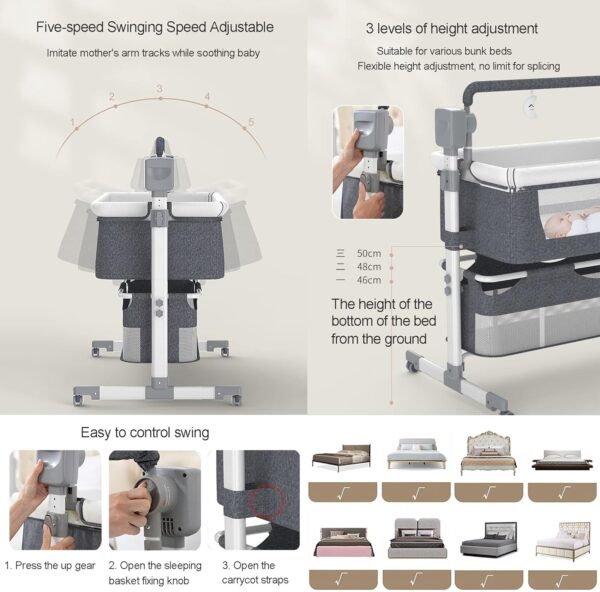 Five-speed Swinging Speed Adjustable

Imitate mother's arm tracks while soothing baby

1 2 3 4 5

3 levels of height adjustment

Suitable for various bunk beds
Flexible height adjustment, no limit for splicing

三 50cm
二 48cm
一 46cm

The height of the bottom of the bed from the ground

Easy to control swing

1. Press the up gear

2. Open the sleeping basket fixing knob

3. Open the carrycot straps

√ √ √ √

√ √ √ √