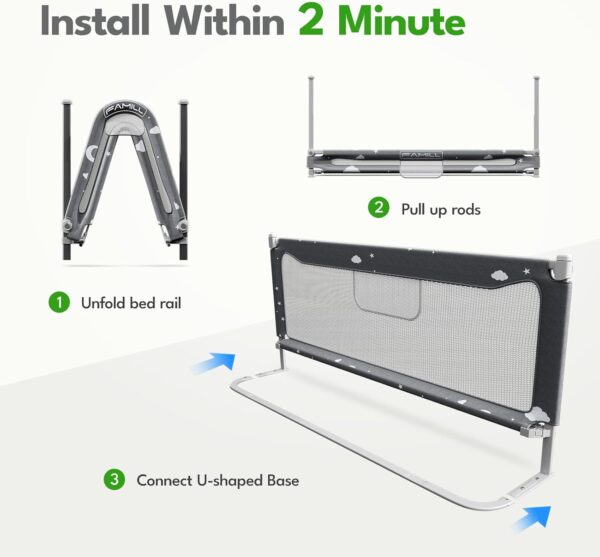 Install Within 2 Minute

FAMILL

FAMILL

2 Pull up rods

1 Unfold bed rail

3 Connect U-shaped Base