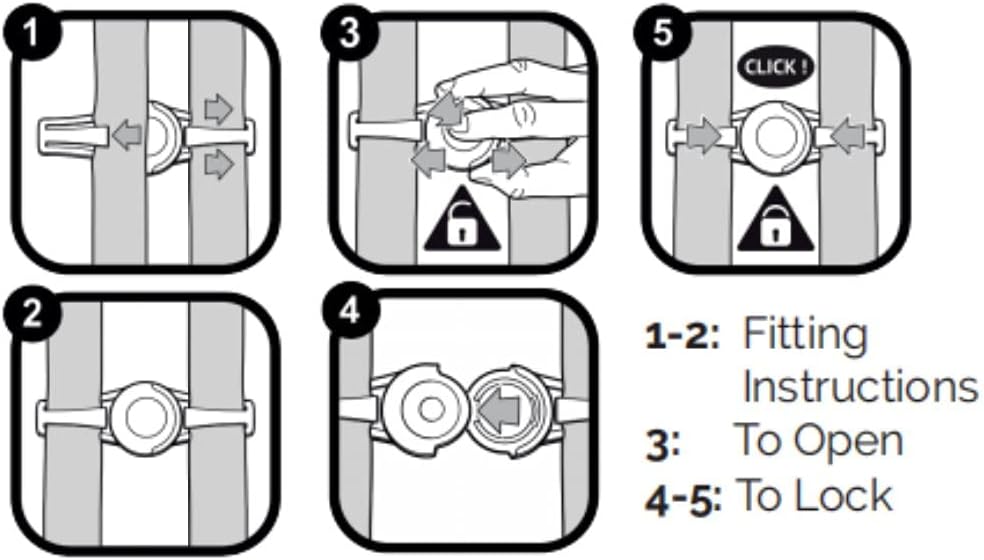 1

3

5

CLICK !

2

4

1-2: Fitting Instructions
3: To Open
4-5: To Lock