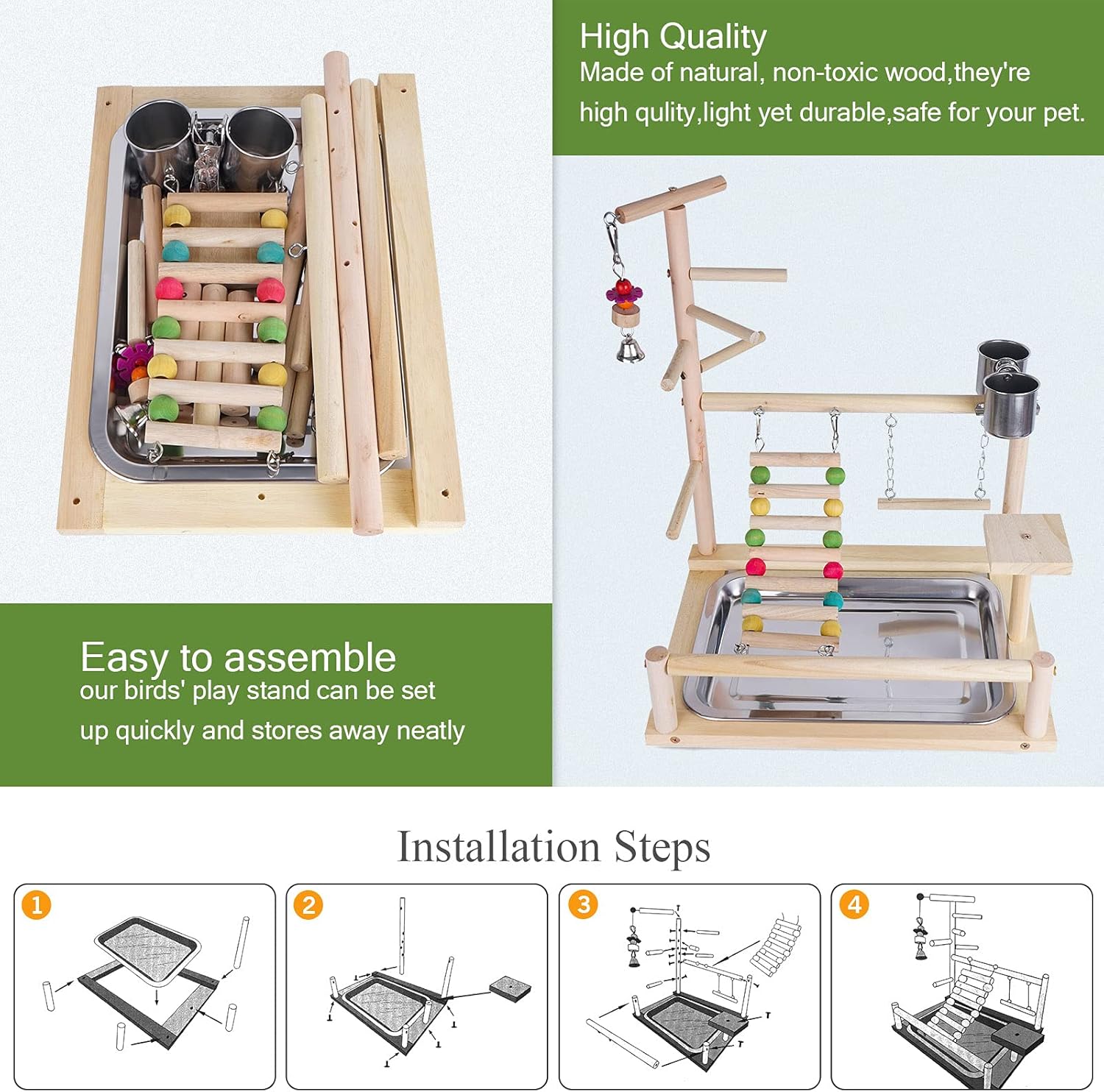 High Quality
Made of natural, non-toxic wood,they're high qulity,light yet durable,safe for your pet.

Easy to assemble
our birds' play stand can be set up quickly and stores away neatly

Installation Steps

1

2

3

4