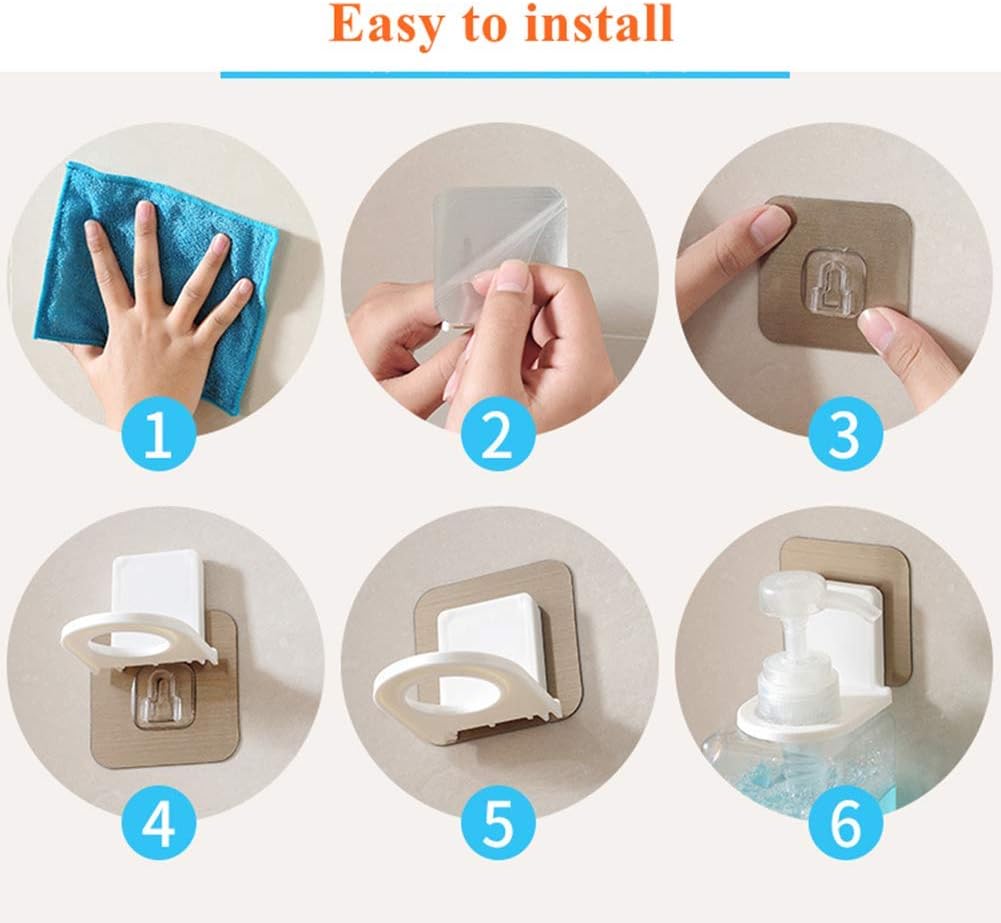 Easy to install

1

2

3

4

5

6