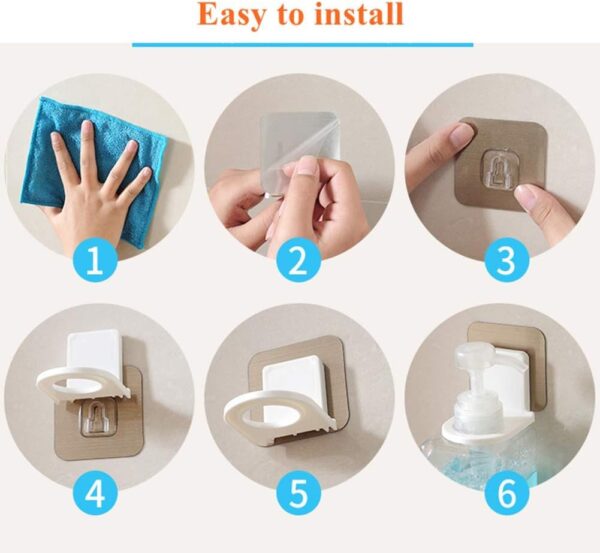 Easy to install

1

2

3

4

5

6