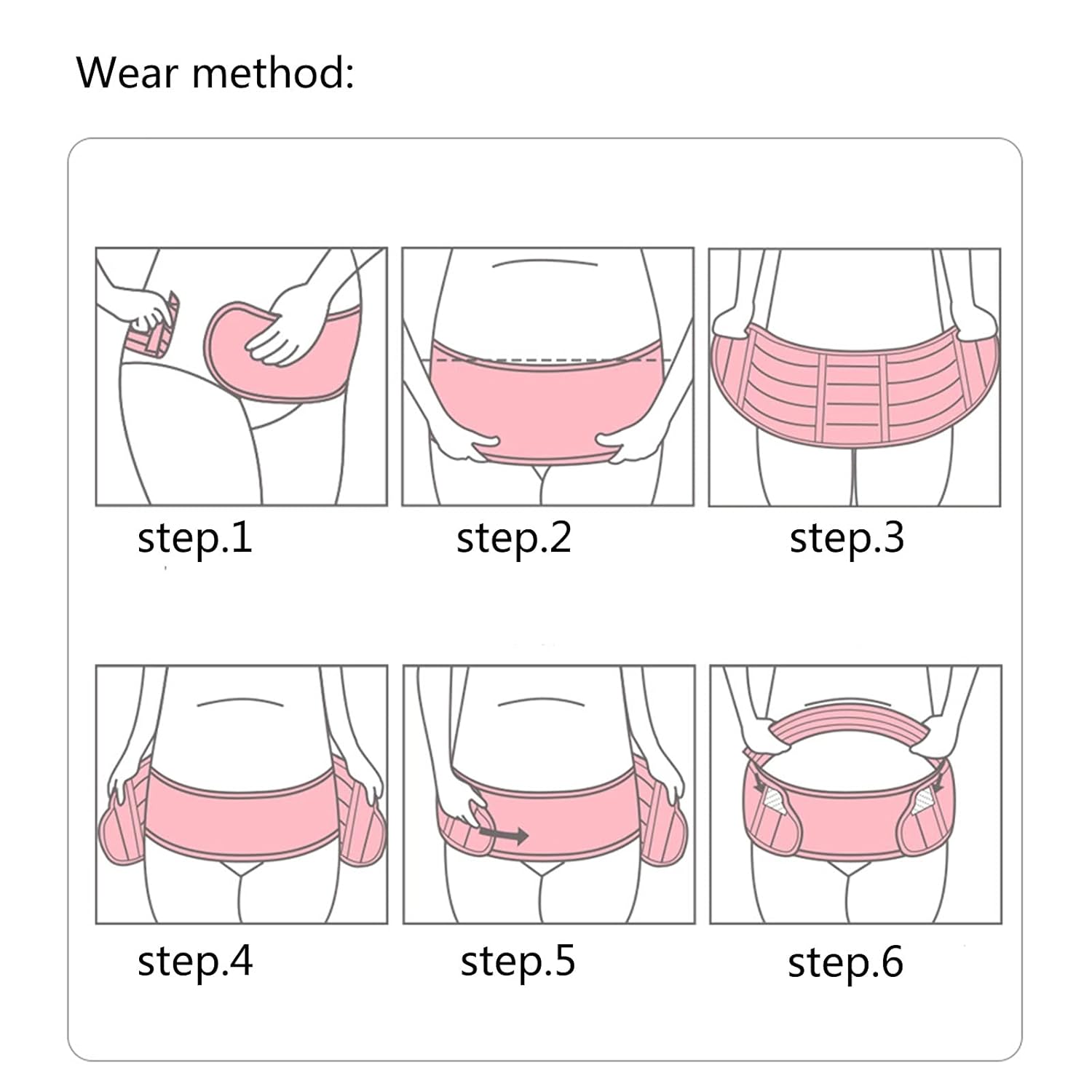 Wear method:

step.1

step.2

step.3

step.4

step.5

step.6