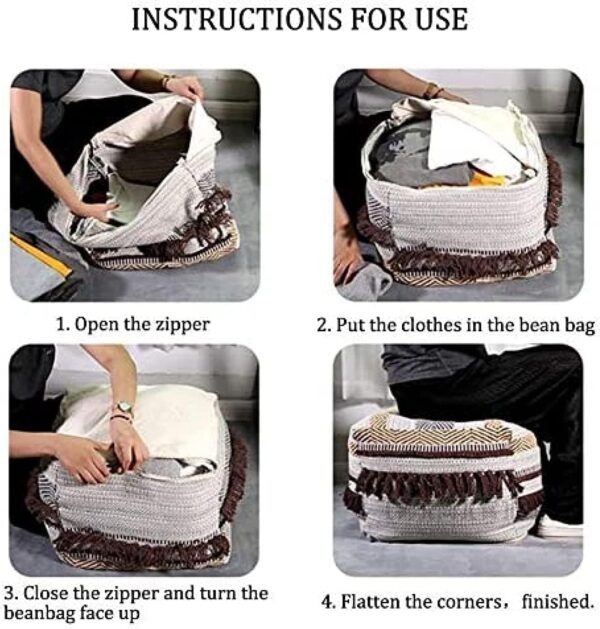 INSTRUCTIONS FOR USE

1. Open the zipper

2. Put the clothes in the bean bag

3. Close the zipper and turn the beanbag face up

4. Flatten the corners， finished.